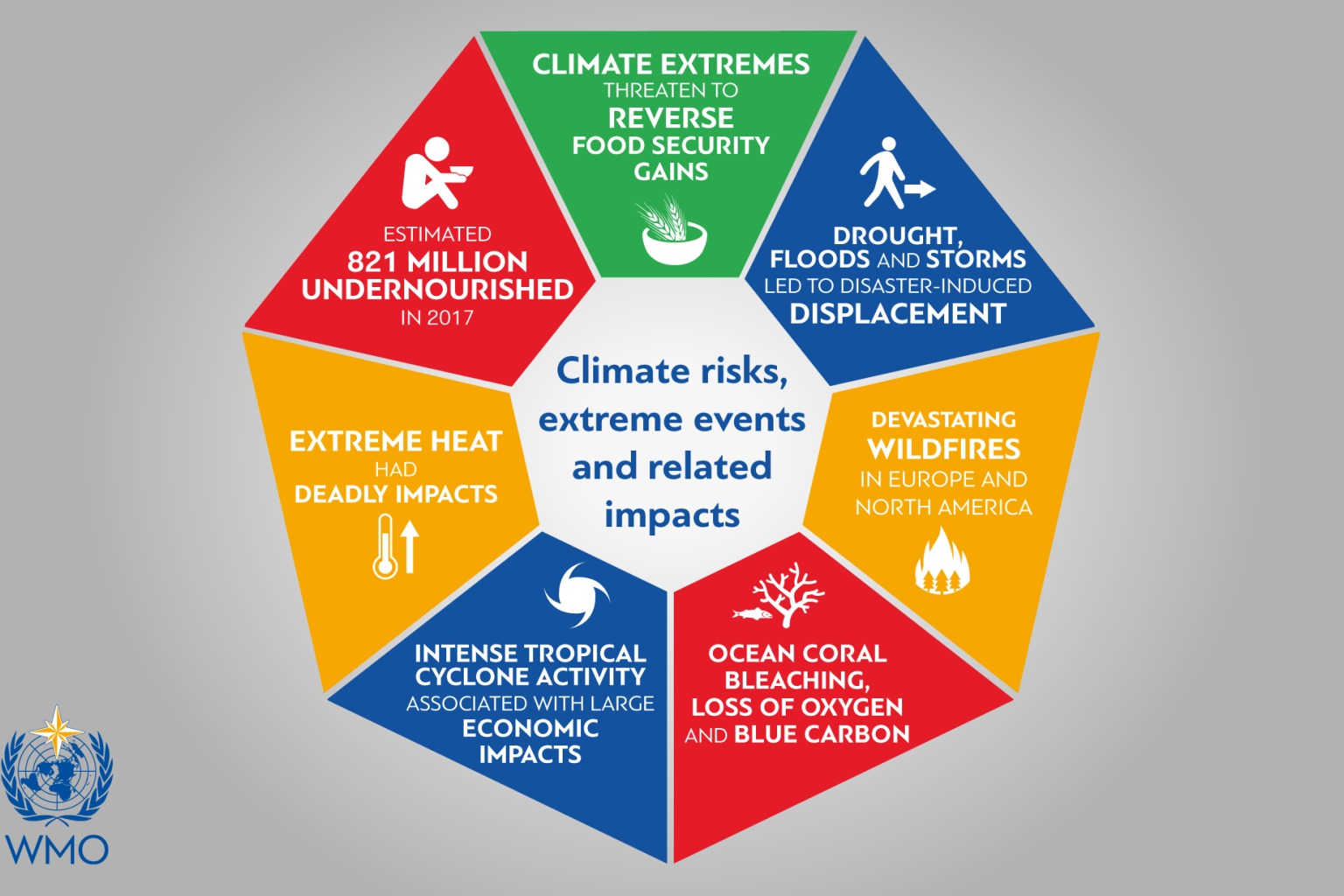 CLIMATE EXTREMES THREATEN TO REVERSE FOOD SECURITY GAINS

DROUGHT, FLOODS AND STORMS LED TO DISASTER-INDUCED DISPLACEMENT

DEVASTATING WILDFIRES IN EUROPE AND NORTH AMERICA

OCEAN CORAL BLEACHING, LOSS OF OXYGEN AND BLUE CARBON

INTENSE TROPICAL CYCLONE ACTIVITY ASSOCIATED WITH LARGE ECONOMIC IMPACTS

EXTREME HEAT HAD DEADLY IMPACTS

ESTIMATED 821 MILLION UNDERNOURISHED IN 2017

Climate risks, extreme events and related impacts

WMO